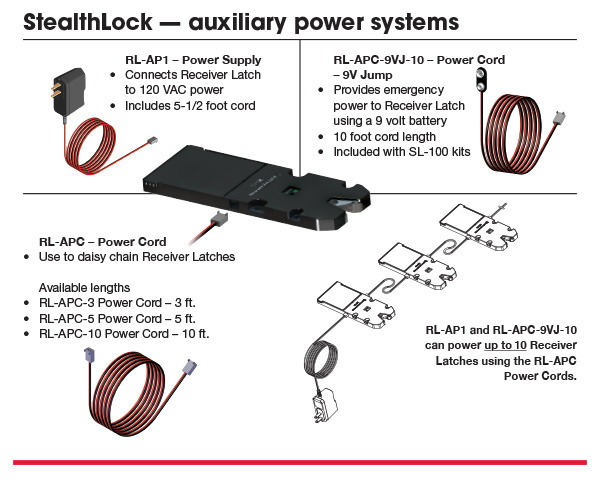 StealthLock — auxiliary power systems

RL-AP1 – Power Supply
• Connects Receiver Latch to 120 VAC power
• Includes 5-1/2 foot cord

RL-APC-9VJ-10 – Power Cord – 9V Jump
• Provides emergency power to Receiver Latch using a 9 volt battery
• 10 foot cord length
• Included with SL-100 kits

RL-APC – Power Cord
• Use to daisy chain Receiver Latches

Available lengths
• RL-APC-3 Power Cord – 3 ft.
• RL-APC-5 Power Cord – 5 ft.
• RL-APC-10 Power Cord – 10 ft.

RL-AP1 and RL-APC-9VJ-10 can power up to 10 Receiver Latches using the RL-APC Power Cords.